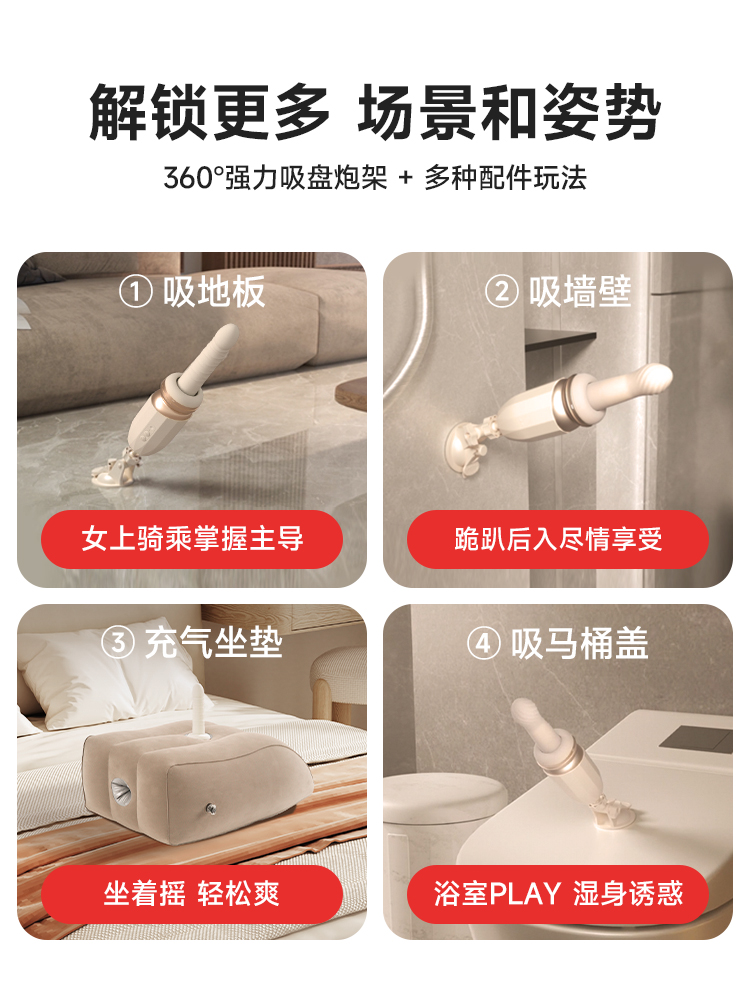 解锁更多 场景和姿势

360°强力吸盘炮架 + 多种配件玩法

① 吸地板

女上骑乘掌握主导

② 吸墙壁

跪趴后入尽情享受

③ 充气坐垫

坐着摇 轻松爽

④ 吸马桶盖

浴室PLAY 湿身诱惑